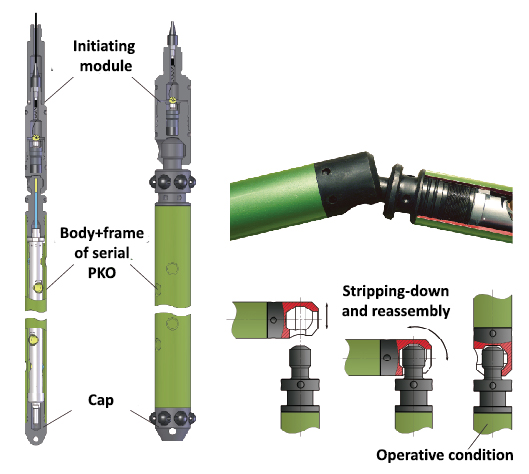 Initiating module

Body+frame of serial PKO

Cap

Stripping-down and reassembly

Operative condition